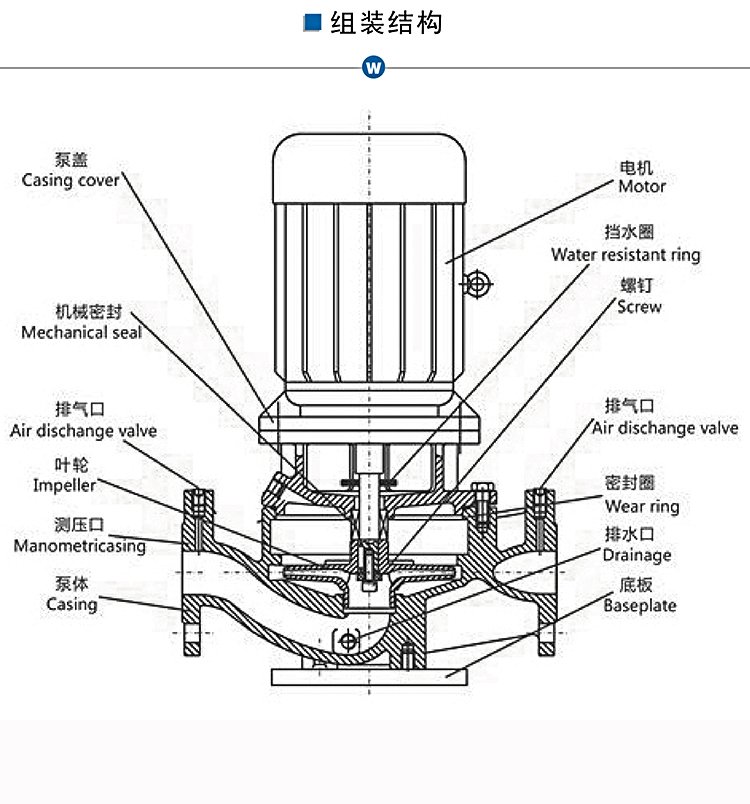 组装结构

W

泵盖
Casing cover

机械密封
Mechanical seal

排气口
Air dischange valve

叶轮
Impeller

测压口
Manometricasing

泵体
Casing

电机
Motor

挡水圈
Water resistant ring

螺钉
Screw

排气口
Air dischange valve

密封圈
Wear ring

排水口
Drainage

底板
Baseplate